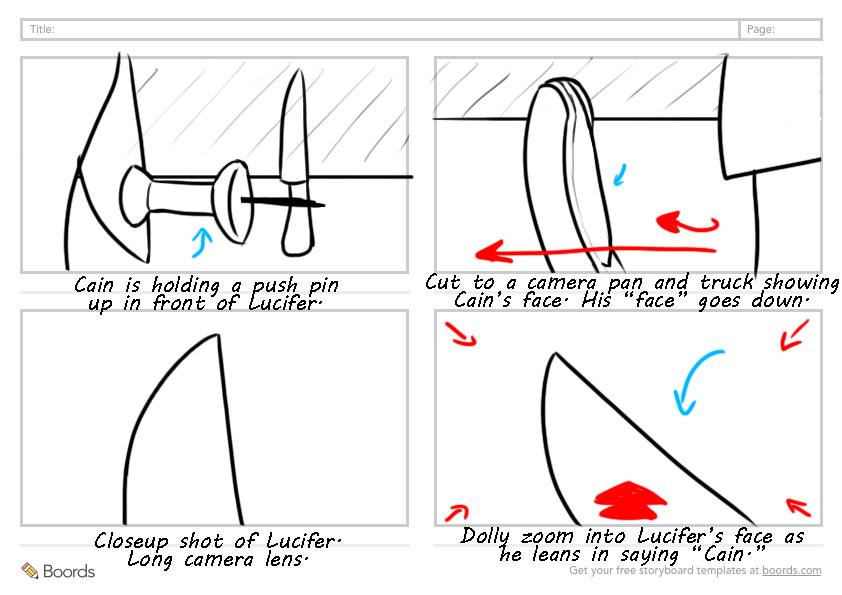 Title:

Page:

Cain is holding a push pin up in front of Lucifer.

Cut to a camera pan and truck showing Cain's face. His "face" goes down.

Closeup shot of Lucifer. Long camera lens.

Dolly zoom into Lucifer's face as he leans in saying "Cain."

Boords

Get your free storyboard templates at boords.com