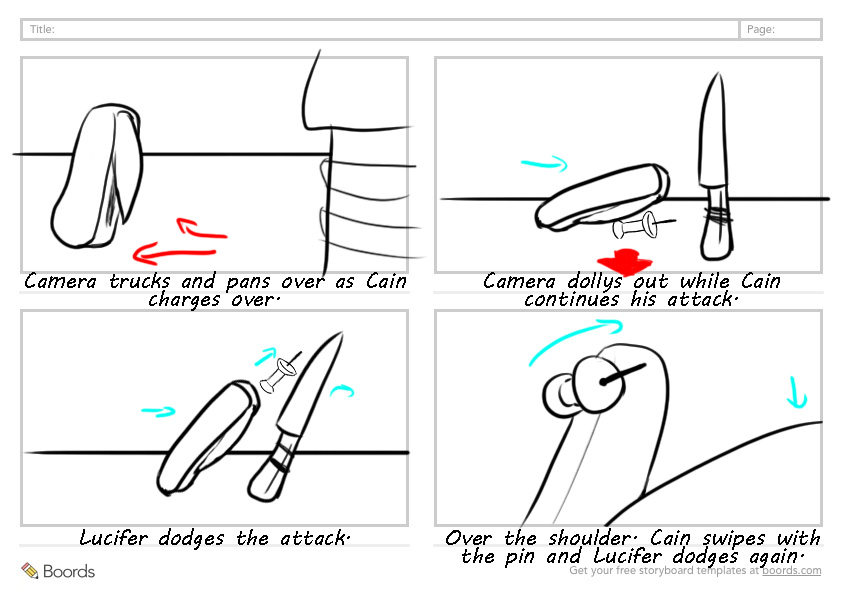 Title:

Page:

Camera trucks and pans over as Cain charges over.

Camera dollys out while Cain continues his attack.

Lucifer dodges the attack.

Over the shoulder. Cain swipes with the pin and Lucifer dodges again.

Boords

Get your free storyboard templates at boords.com